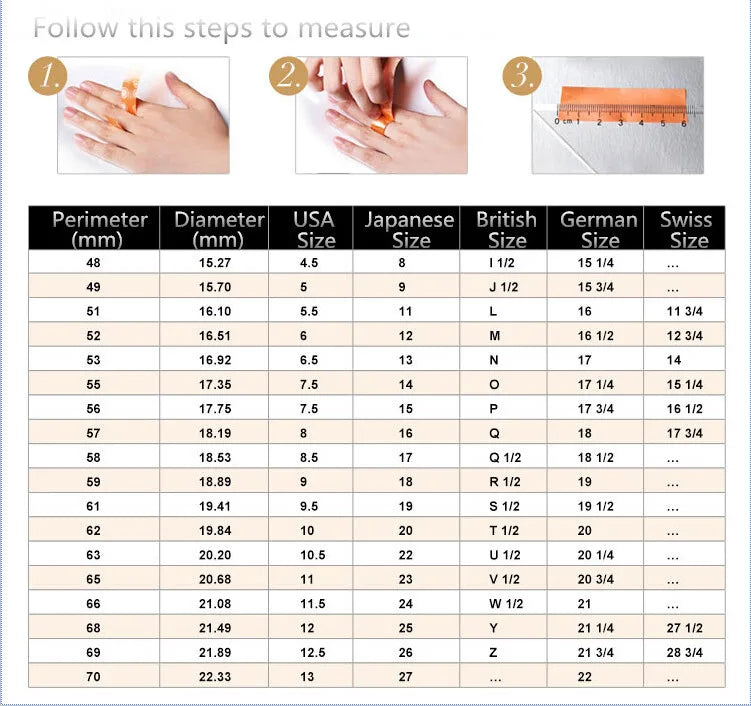 Follow this steps to measure

1.

2.

3.

0 cm 1 2 3 4 5 6

| Perimeter (mm) | Diameter (mm) | USA Size | Japanese Size | British Size | German Size | Swiss Size |
|---|---|---|---|---|---|---|
| 48 | 15.27 | 4.5 | 8 | I 1/2 | 15 1/4 | ... |
| 49 | 15.70 | 5 | 9 | J 1/2 | 15 3/4 | ... |
| 51 | 16.10 | 5.5 | 11 | L | 16 | 11 3/4 |
| 52 | 16.51 | 6 | 12 | M | 16 1/2 | 12 3/4 |
| 53 | 16.92 | 6.5 | 13 | N | 17 | 14 |
| 55 | 17.35 | 7.5 | 14 | O | 17 1/4 | 15 1/4 |
| 56 | 17.75 | 7.5 | 15 | P | 17 3/4 | 16 1/2 |
| 57 | 18.19 | 8 | 16 | Q | 18 | 17 3/4 |
| 58 | 18.53 | 8.5 | 17 | Q 1/2 | 18 1/2 | ... |
| 59 | 18.89 | 9 | 18 | R 1/2 | 19 | ... |
| 61 | 19.41 | 9.5 | 19 | S 1/2 | 19 1/2 | ... |
| 62 | 19.84 | 10 | 20 | T 1/2 | 20 | ... |
| 63 | 20.20 | 10.5 | 22 | U 1/2 | 20 1/4 | ... |
| 65 | 20.68 | 11 | 23 | V 1/2 | 20 3/4 | ... |
| 66 | 21.08 | 11.5 | 24 | W 1/2 | 21 | ... |
| 68 | 21.49 | 12 | 25 | Y | 21 1/4 | 27 1/2 |
| 69 | 21.89 | 12.5 | 26 | Z | 21 3/4 | 28 3/4 |
| 70 | 22.33 | 13 | 27 | ... | 22 | ... |