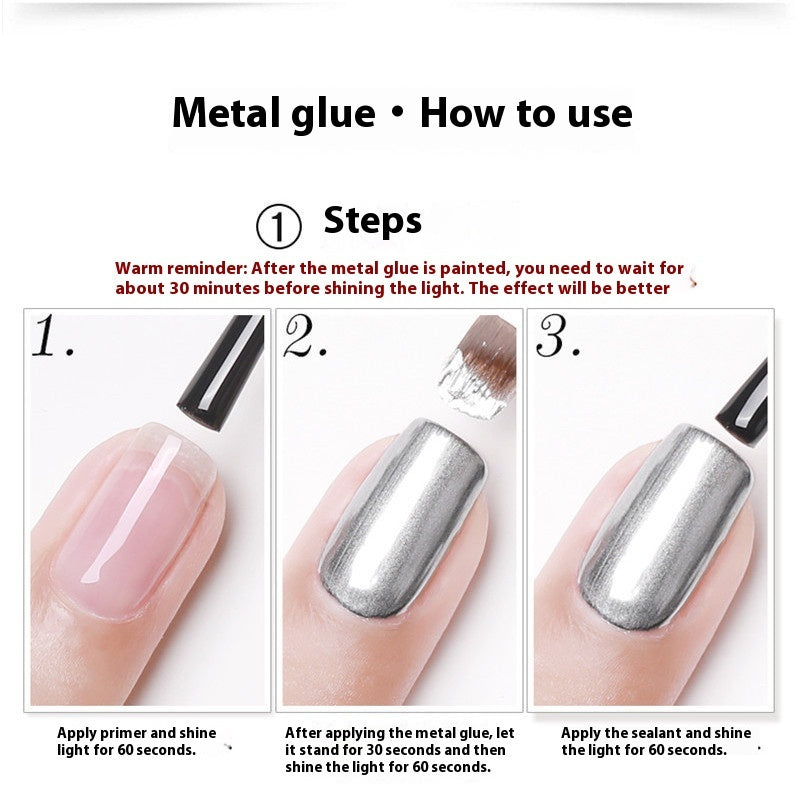 Metal glue · How to use

① Steps

Warm reminder: After the metal glue is painted, you need to wait for about 30 minutes before shining the light. The effect will be better

1.

2.

3.

Apply primer and shine light for 60 seconds.

After applying the metal glue, let it stand for 30 seconds and then shine the light for 60 seconds.

Apply the sealant and shine the light for 60 seconds.